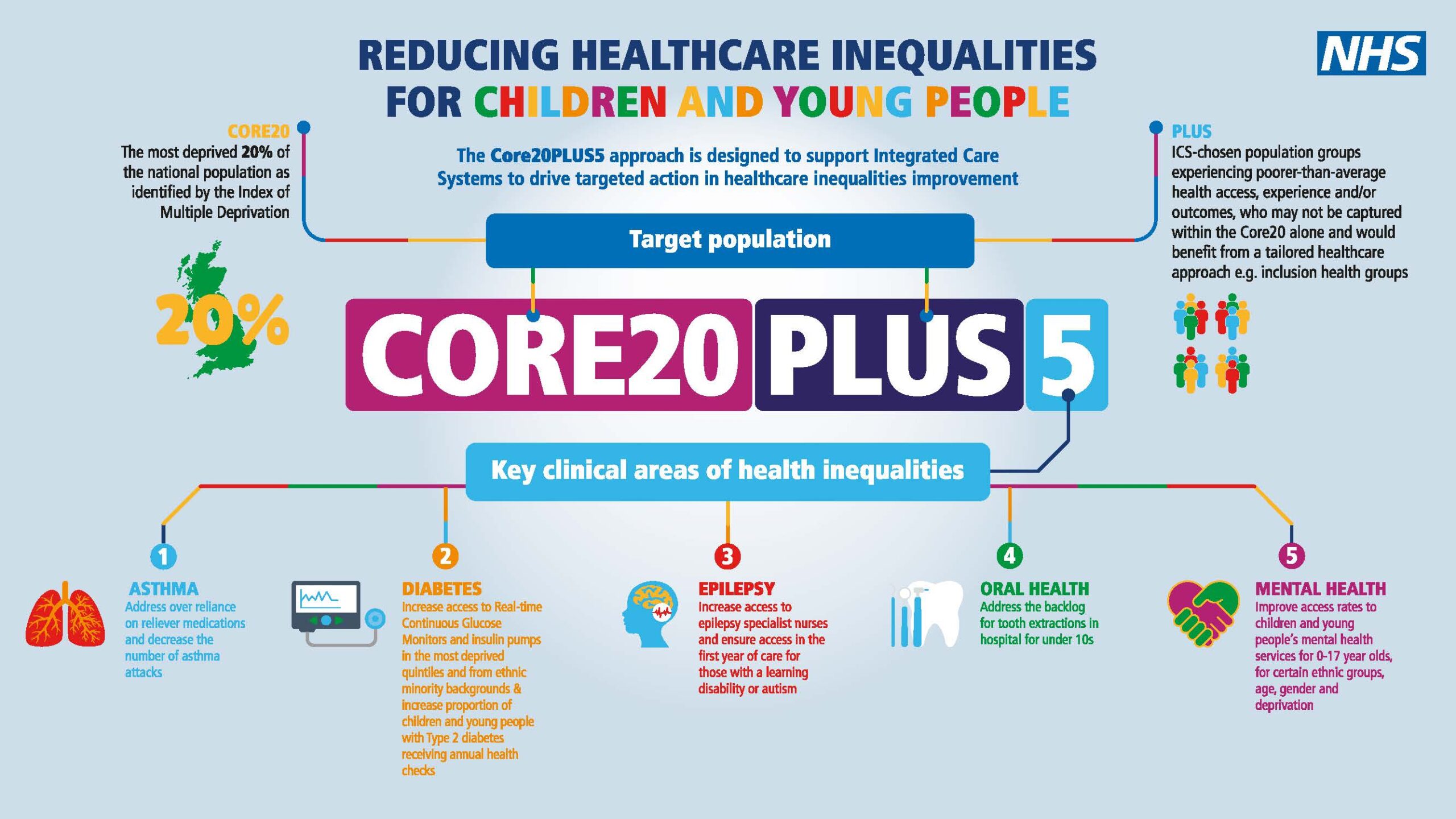 REDUCING HEALTHCARE INEQUALITIES FOR CHILDREN AND YOUNG PEOPLE

NHS

CORE20
The most deprived 20% of the national population as identified by the Index of Multiple Deprivation

20%

The Core20PLUS5 approach is designed to support Integrated Care Systems to drive targeted action in healthcare inequalities improvement

PLUS
ICS-chosen population groups experiencing poorer-than-average health access, experience and/or outcomes, who may not be captured within the Core20 alone and would benefit from a tailored healthcare approach e.g. inclusion health groups

Target population

CORE20 PLUS 5

Key clinical areas of health inequalities

1
ASTHMA
Address over reliance on reliever medications and decrease the number of asthma attacks

2
DIABETES
Increase access to Real-time Continuous Glucose Monitors and insulin pumps in the most deprived quintiles and from ethnic minority backgrounds & increase proportion of children and young people with Type 2 diabetes receiving annual health checks

3
EPILEPSY
Increase access to epilepsy specialist nurses and ensure access in the first year of care for those with a learning disability or autism

4
ORAL HEALTH
Address the backlog for tooth extractions in hospital for under 10s

5
MENTAL HEALTH
Improve access rates to children and young people's mental health services for 0-17 year olds, for certain ethnic groups, age, gender and deprivation